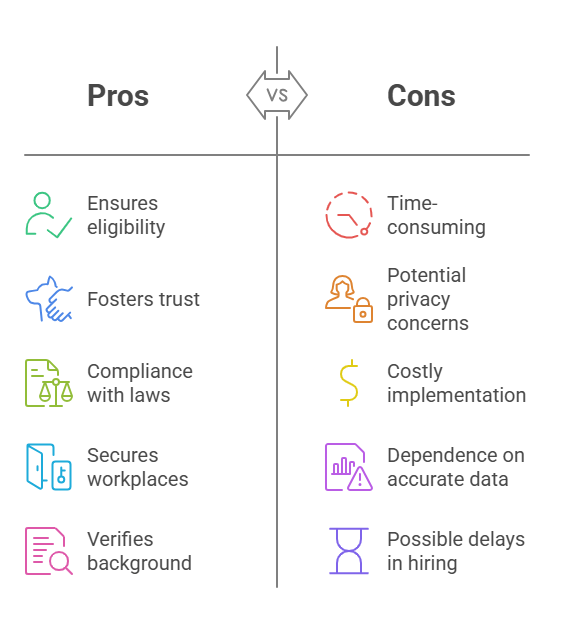 Pros

VS

Cons

Ensures eligibility

Fosters trust

Compliance with laws

Secures workplaces

Verifies background

Time-consuming

Potential privacy concerns

Costly implementation

Dependence on accurate data

Possible delays in hiring